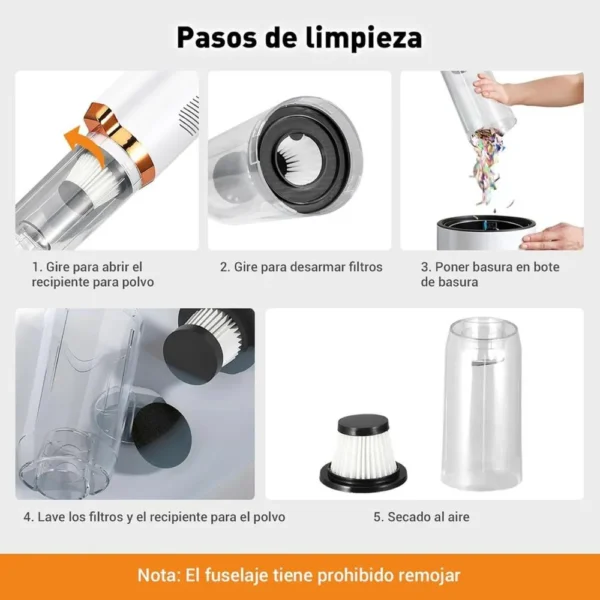 Pasos de limpieza

1. Gire para abrir el recipiente para polvo

2. Gire para desarmar filtros

3. Poner basura en bote de basura

4. Lave los filtros y el recipiente para el polvo

5. Secado al aire

Nota: El fuselaje tiene prohibido remojar