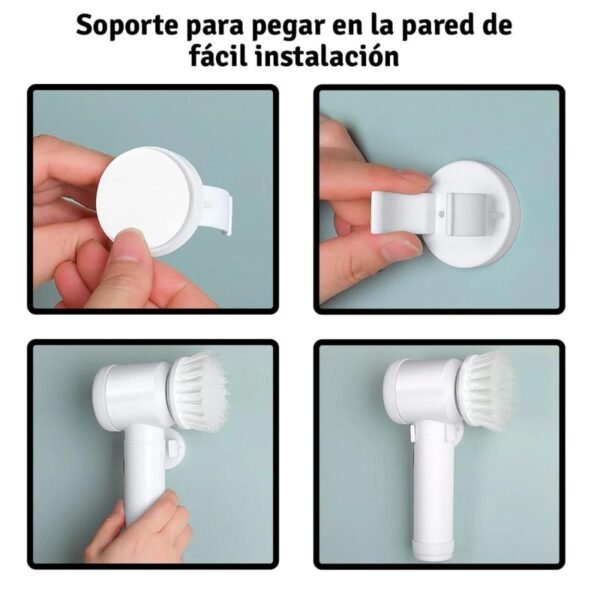 Soporte para pegar en la pared de fácil instalación