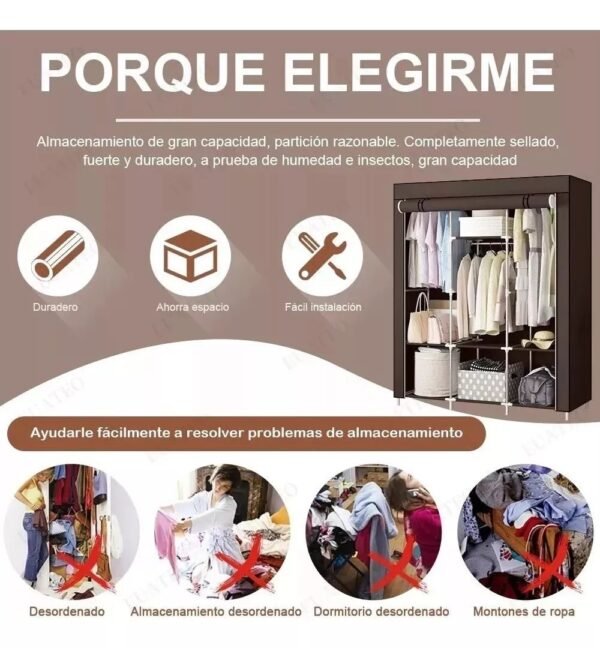 PORQUE ELEGIRME

Almacenamiento de gran capacidad, partición razonable. Completamente sellado, fuerte y duradero, a prueba de humedad e insectos, gran capacidad

Duradero

Ahorra espacio

Fácil instalación

Ayudarle fácilmente a resolver problemas de almacenamiento

Desordenado

Almacenamiento desordenado

Dormitorio desordenado

Montones de ropa